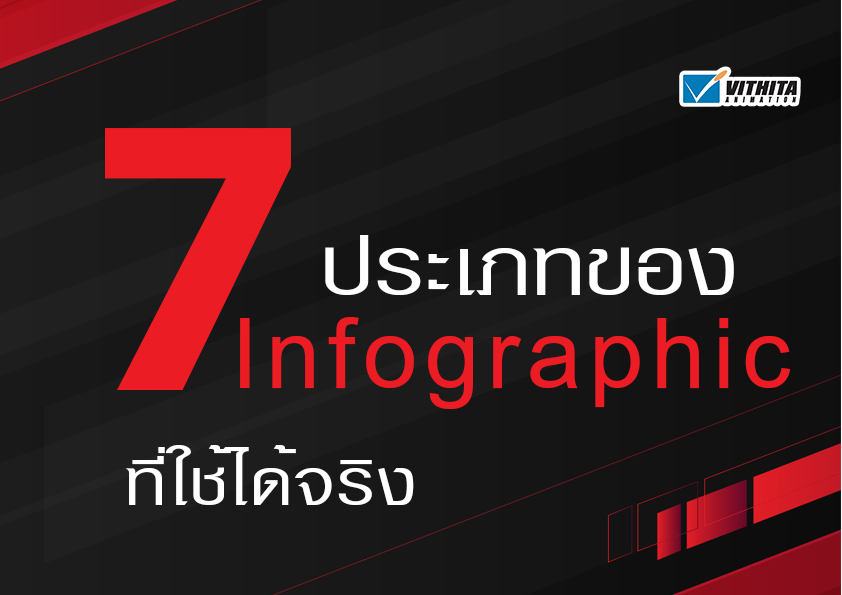 VITHITA ANIMATION

7 ประเภทของ Infographic ที่ใช้ได้จริง